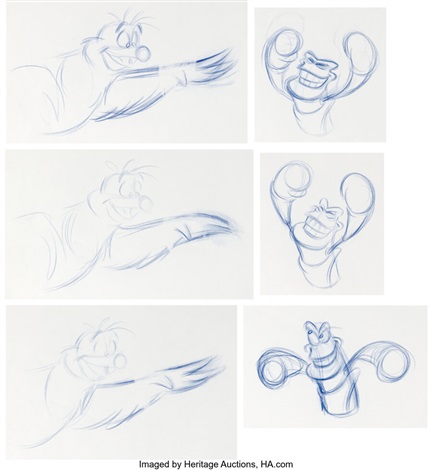 Imaged by Heritage Auctions, HA.com